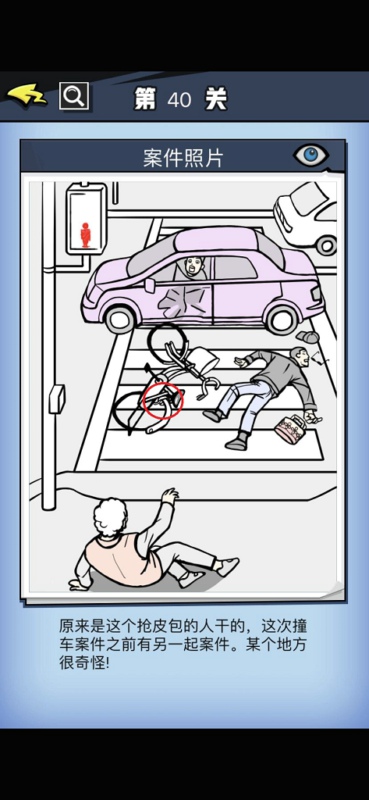 第 40 关

案件照片

原来是这个抢皮包的人干的，这次撞车案件之前有另一起案件。某个地方很奇怪!